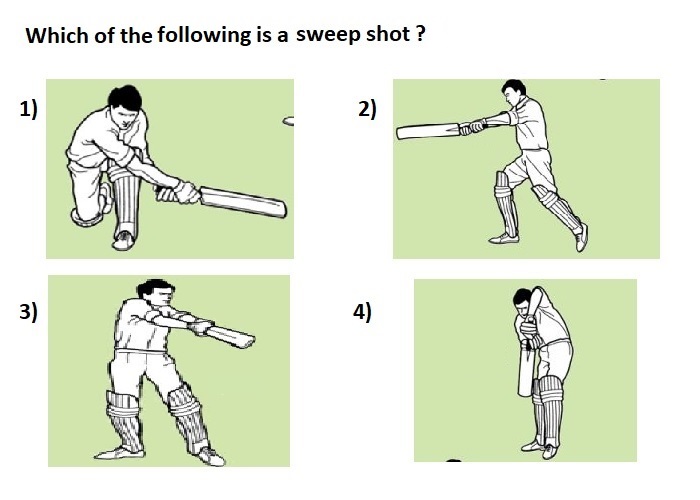 Which of the following is a sweep shot ?

1)

2)

3)

4)