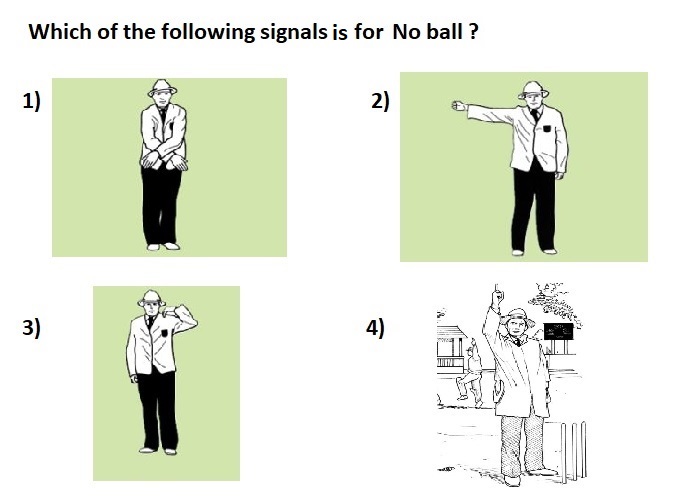 Which of the following signals is for No ball ?

1)

2)

3)

4)