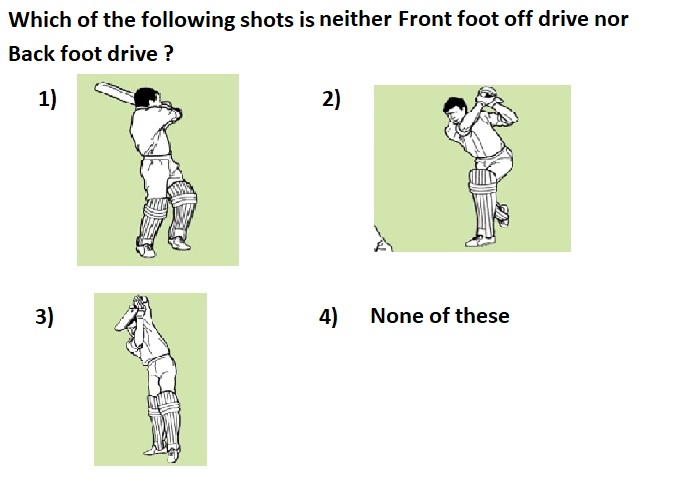 Which of the following shots is neither Front foot off drive nor Back foot drive ?

1)

2)

3)

4) None of these