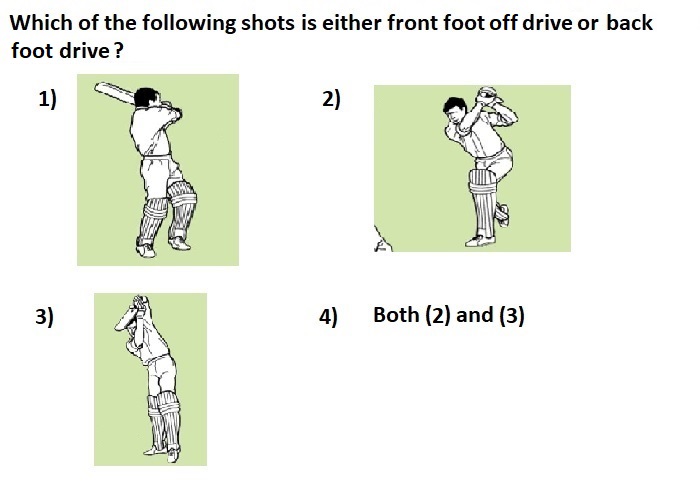 Which of the following shots is either front foot off drive or back foot drive ?

1)

2)

3)

4) Both (2) and (3)