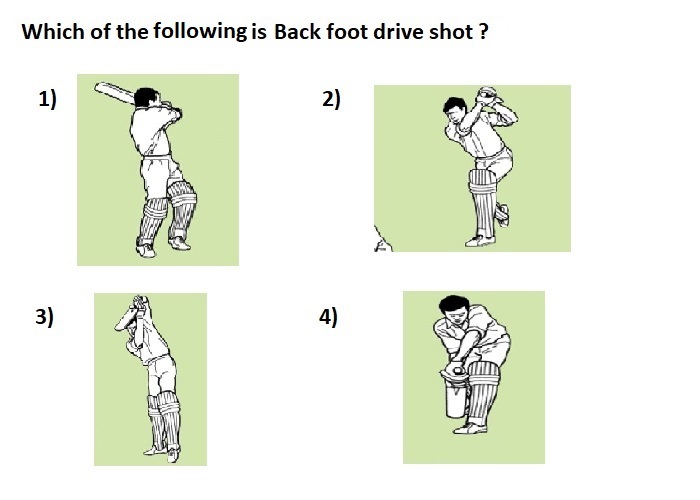 Which of the following is Back foot drive shot ?

1)

2)

3)

4)