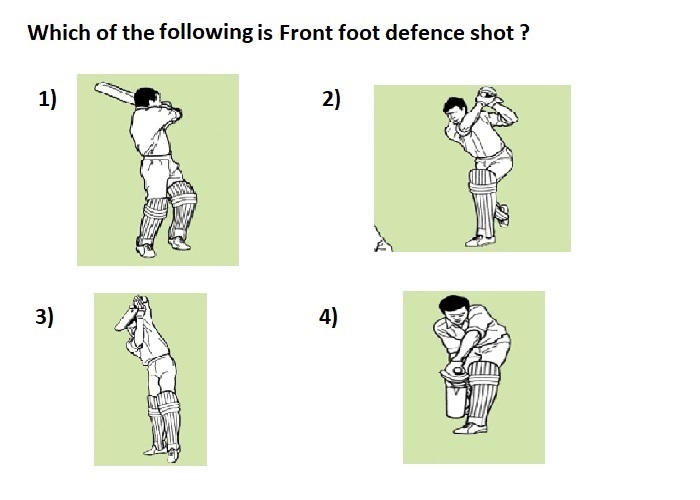 Which of the following is Front foot defence shot ?

1)

2)

3)

4)