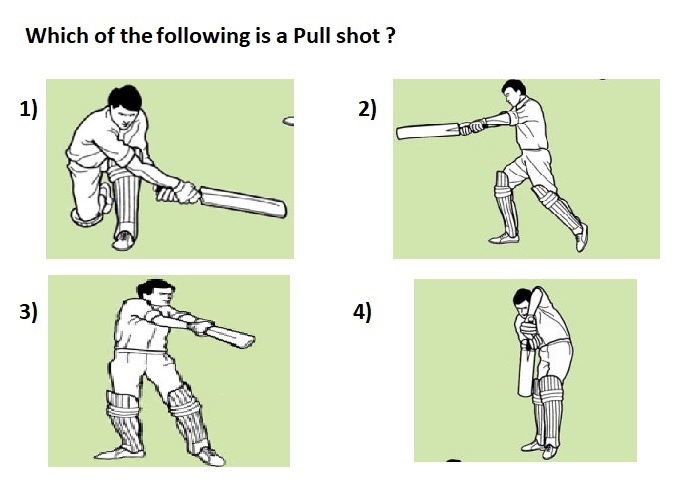 Which of the following is a Pull shot ?

1)

2)

3)

4)