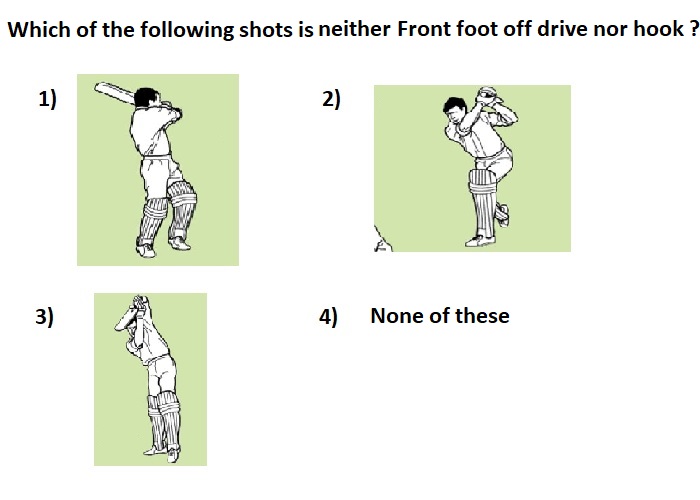 Which of the following shots is neither Front foot off drive nor hook ?

1)

2)

3)

4) None of these