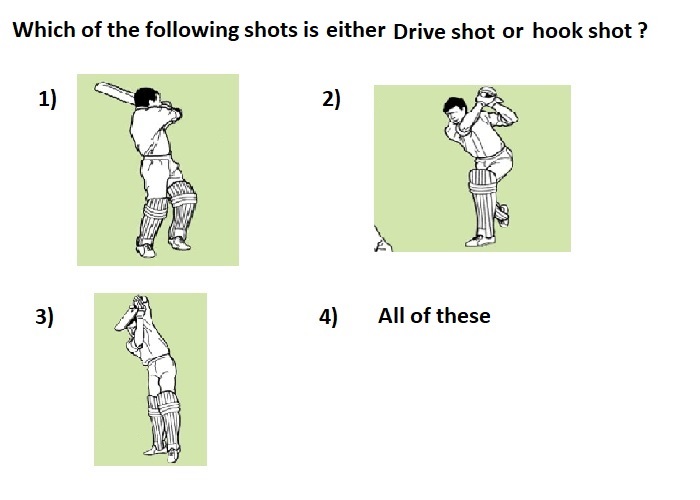 Which of the following shots is either Drive shot or hook shot ?

1)

2)

3)

4) All of these