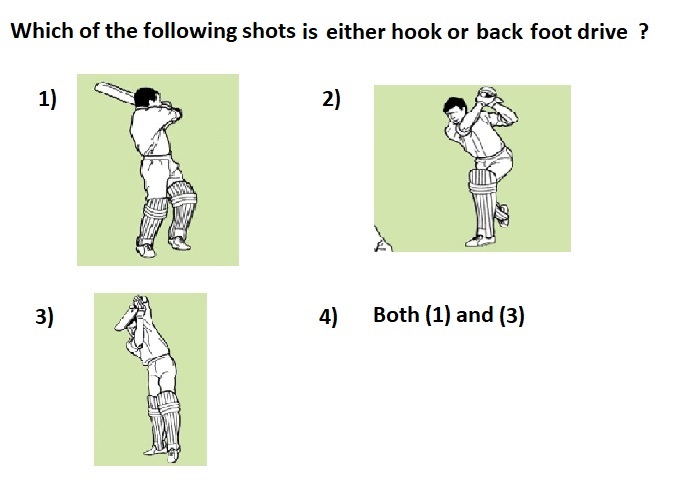 Which of the following shots is either hook or back foot drive ?

1)

2)

3)

4) Both (1) and (3)