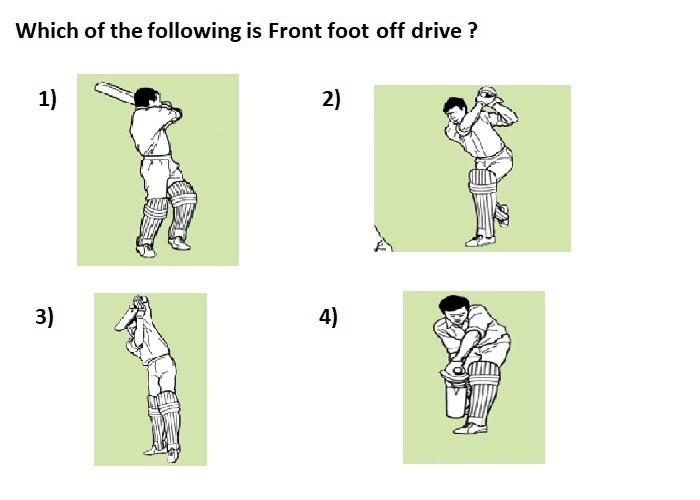 Which of the following is Front foot off drive ?

1)

2)

3)

4)