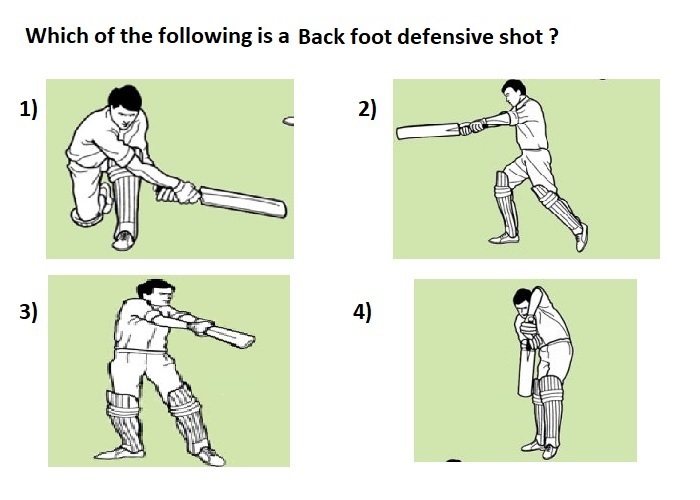 Which of the following is a Back foot defensive shot ?

1)

2)

3)

4)