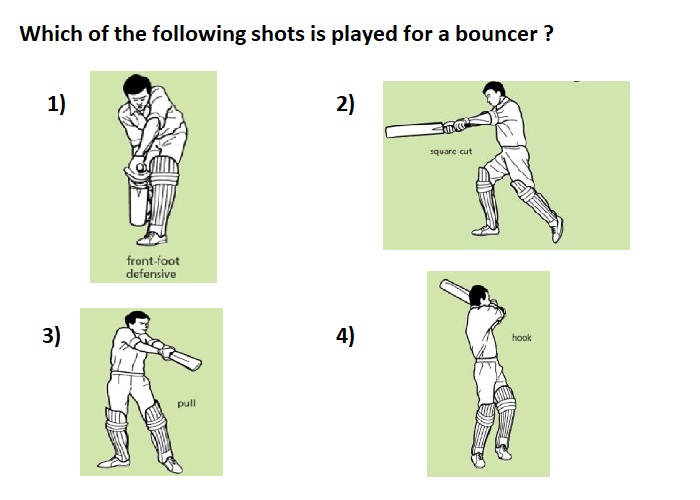 Which of the following shots is played for a bouncer ?

1)

front-foot defensive

2)

square cut

3)

pull

4)

hook