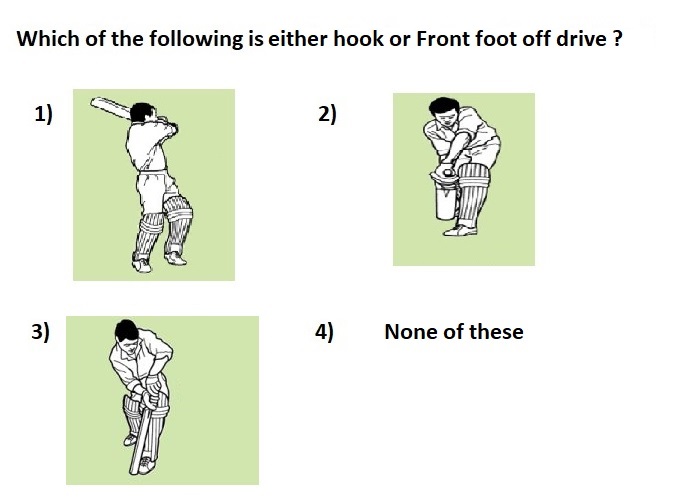 Which of the following is either hook or Front foot off drive ?

1)

2)

3)

4) None of these