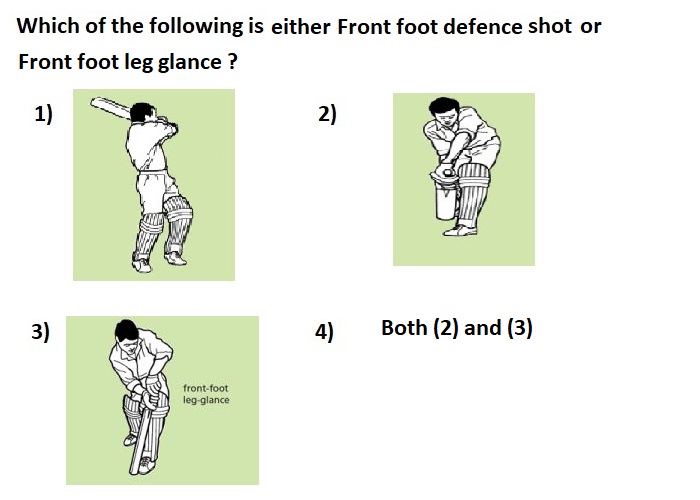 Which of the following is either Front foot defence shot or Front foot leg glance ?

1)

2)

3)

front-foot
leg-glance

4) Both (2) and (3)