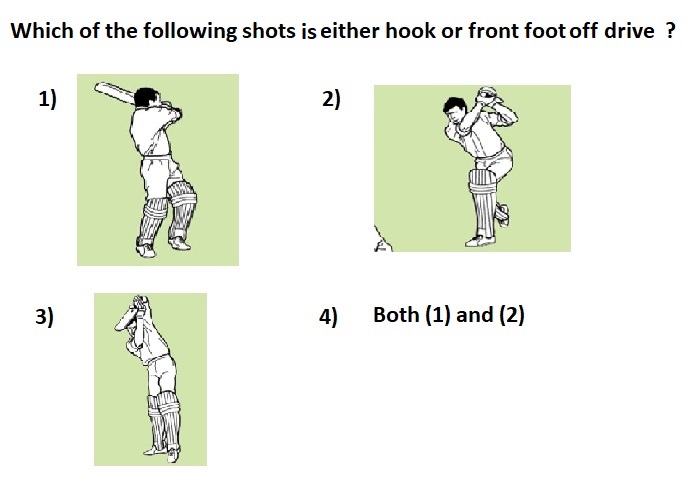 Which of the following shots is either hook or front foot off drive ?

1)

2)

3)

4) Both (1) and (2)