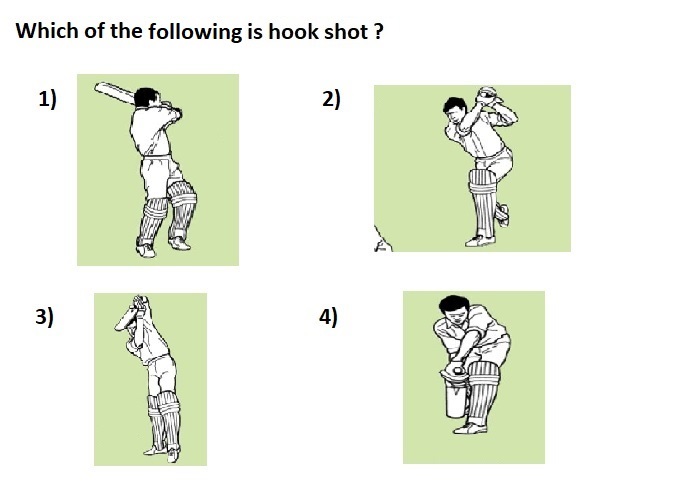 Which of the following is hook shot ?

1)

2)

3)

4)