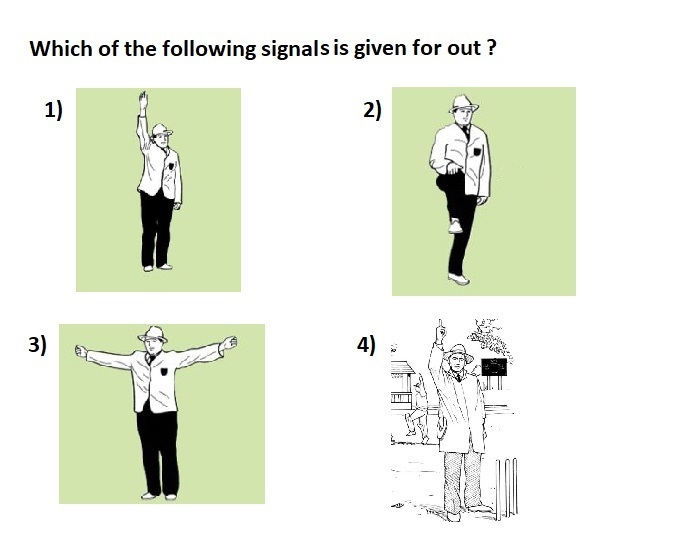 Which of the following signals is given for out ?

1)

2)

3)

4)