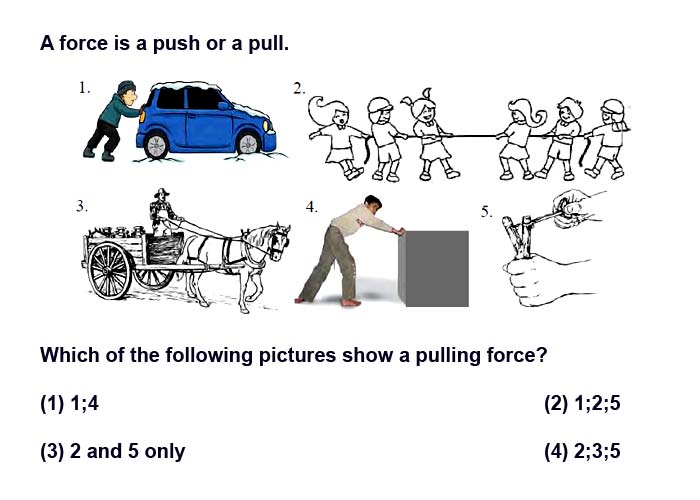 A force is a push or a pull.

1.

2.

3.

4.

5.

Which of the following pictures show a pulling force?

(1) 1;4

(2) 1;2;5

(3) 2 and 5 only

(4) 2;3;5