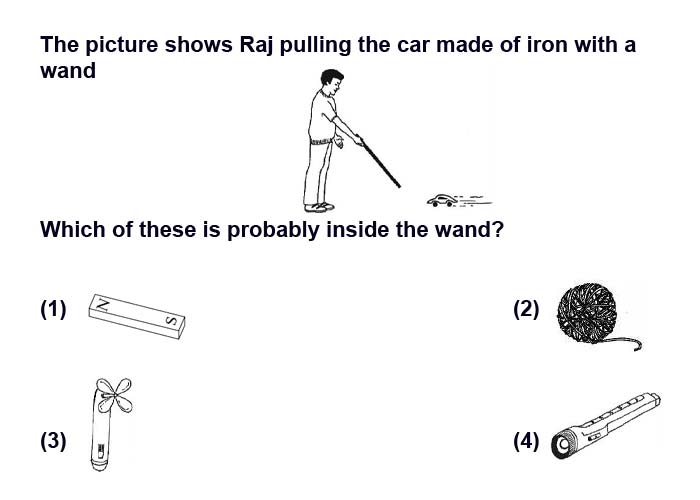 The picture shows Raj pulling the car made of iron with a wand

Which of these is probably inside the wand?

(1) N S

(2)

(3)

(4)