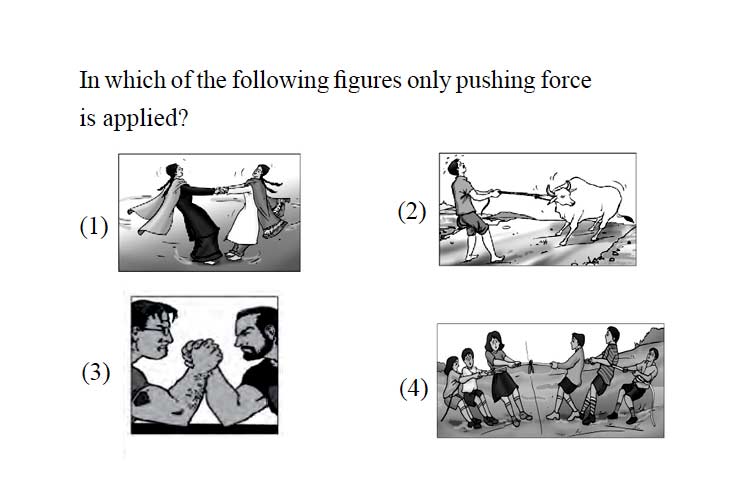 In which of the following figures only pushing force is applied?

(1)

(2)

(3)

(4)